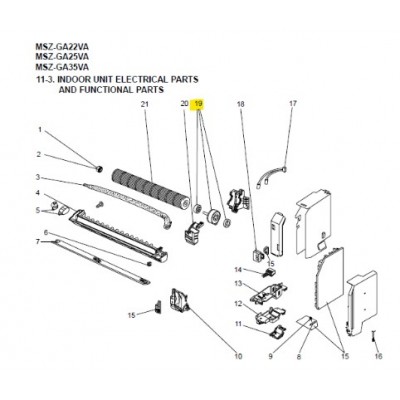 MSZ-GA22VA
MSZ-GA25VA
MSZ-GA35VA
11-3. INDOOR UNIT ELECTRICAL PARTS AND FUNCTIONAL PARTS

21
20
19
18
17
1
2
3
4
5
6
7
15
14
13
12
11
15
10
9
8
15
16