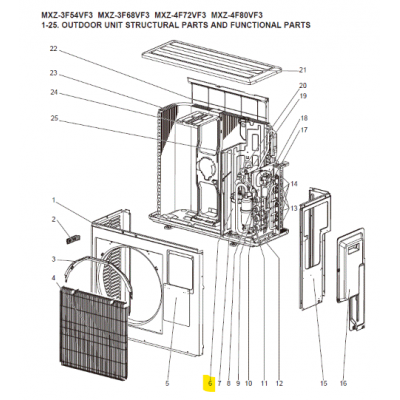 MXZ-3F54VF3 MXZ-3F68VF3 MXZ-4F72VF3 MXZ-4F80VF3
1-25. OUTDOOR UNIT STRUCTURAL PARTS AND FUNCTIONAL PARTS

22
23
24
25
21
20
19
18
17
14
13
1
2
3
4
5
6
7
8
9
10
11
12
15
16