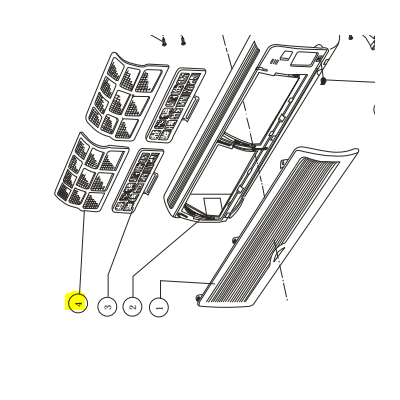 4
3
2
1