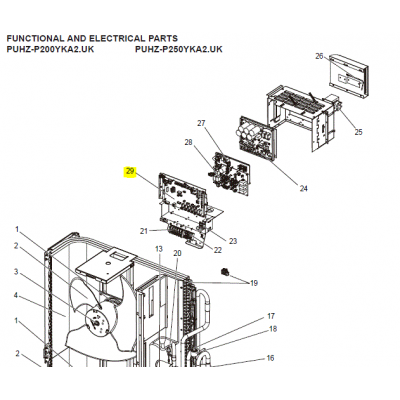 FUNCTIONAL AND ELECTRICAL PARTS
PUHZ-P200YKA2.UK PUHZ-P250YKA2.UK

26
25
27
28
24
29
21
23
22
1
2
3
4
1
2
13
20
19
17
18
16