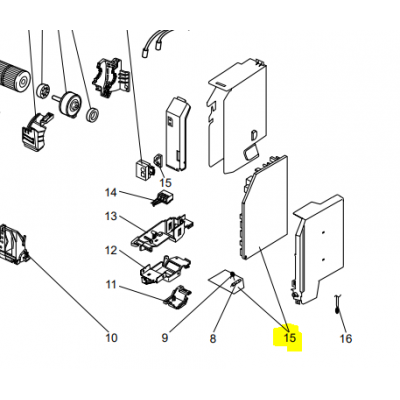 15
14
13
12
11
10
9
8
15
16