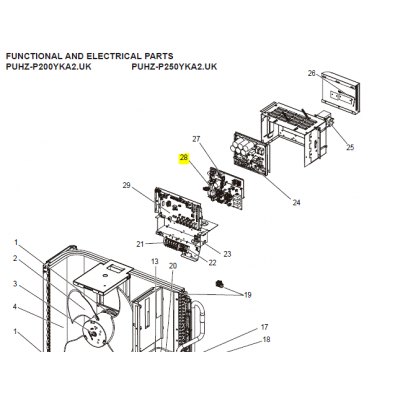 FUNCTIONAL AND ELECTRICAL PARTS
PUHZ-P200YKA2.UK PUHZ-P250YKA2.UK

26
25
27
28
24
29
21
23
22
1
2
3
4
1
13
20
19
17
18