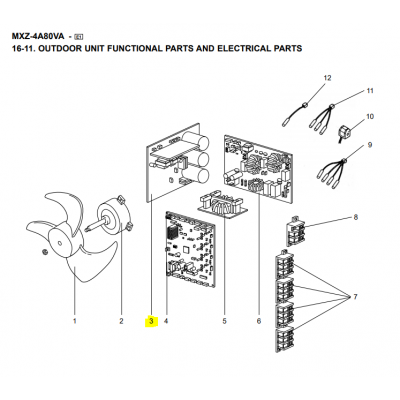 MXZ-4A80VA - E1
16-11. OUTDOOR UNIT FUNCTIONAL PARTS AND ELECTRICAL PARTS

12
11
10
9
8
7
1
2
3
4
5
6