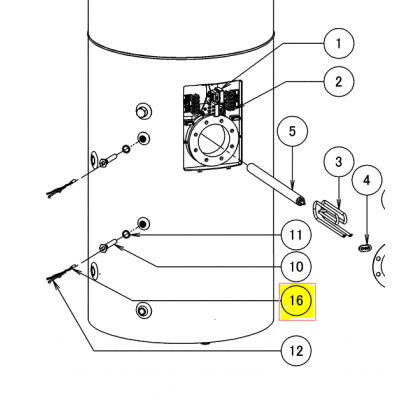 1
2
5
3
4
11
10
16
12