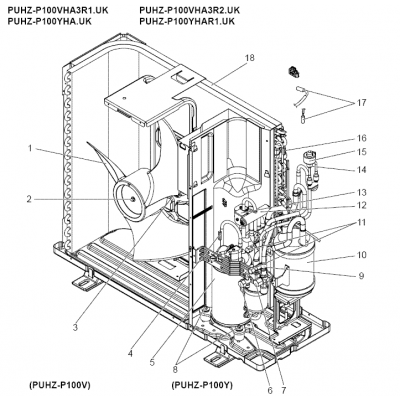 PUHZ-P100VHA3R1.UK
PUHZ-P100YHA.UK

PUHZ-P100VHA3R2.UK
PUHZ-P100YHAR1.UK

18
17
16
15
14
13
12
11
10
9
1
2
3
4
5
8
6
7

(PUHZ-P100V)

(PUHZ-P100Y)