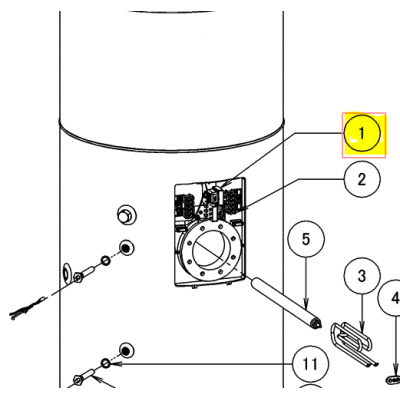 1
2
5
3
4
11