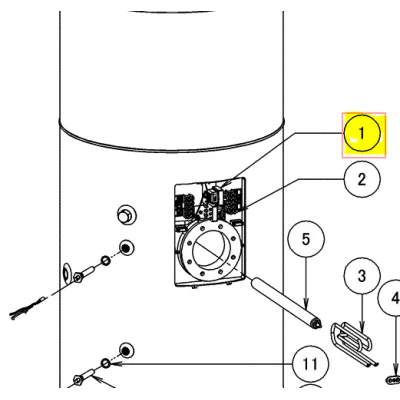 1
2
5
3
4
11