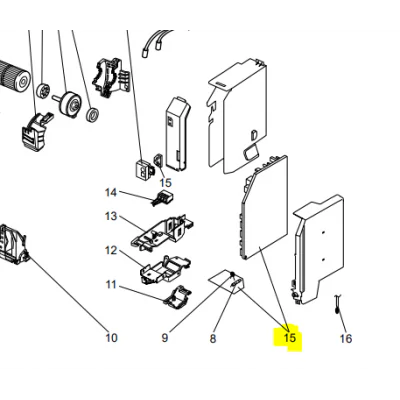 15
14
13
12
11
10
9
8
15
16