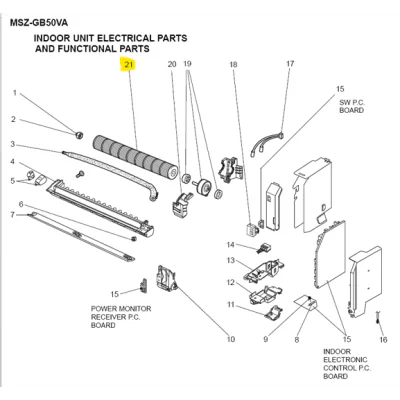 MSZ-GB50VA

INDOOR UNIT ELECTRICAL PARTS AND FUNCTIONAL PARTS

21

20

19

18

17

15

SW P.C. BOARD

1

2

3

4

5

6

7

14

13

12

11

15

POWER MONITOR RECEIVER P.C. BOARD

10

9

8

15

16

INDOOR ELECTRONIC CONTROL P.C. BOARD