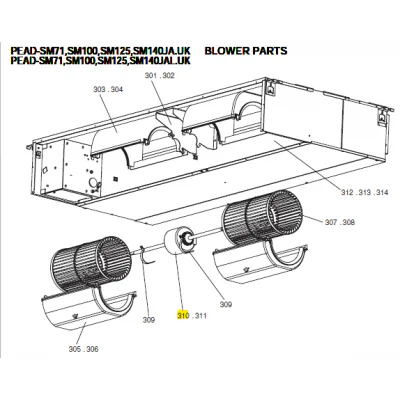 PEAD-SM71,SM100,SM125,SM140JA.UK BLOWER PARTS
PEAD-SM71,SM100,SM125,SM140JAL.UK

301 . 302
303 . 304
312 . 313 . 314
307 . 308
309
309
310 . 311
305 . 306