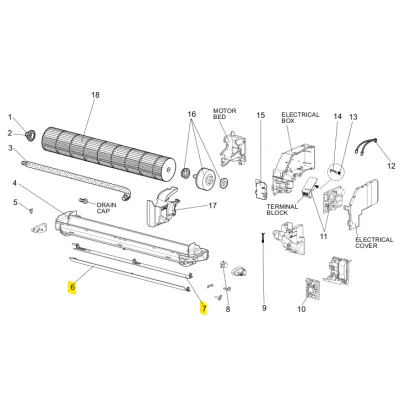 18
1
2
3
4
5
DRAIN CAP
16
MOTOR BED
15
ELECTRICAL BOX
14
13
12
17
TERMINAL BLOCK
11
ELECTRICAL COVER
6
7
8
9
10