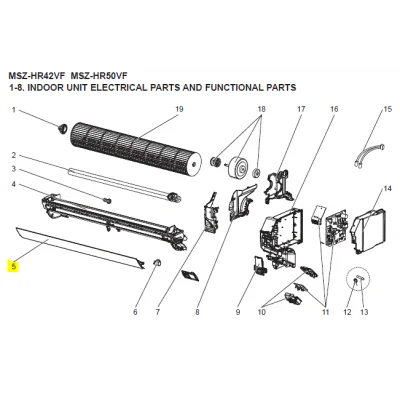 MSZ-HR42VF MSZ-HR50VF
1-8. INDOOR UNIT ELECTRICAL PARTS AND FUNCTIONAL PARTS

1
19
18
17
16
15
2
3
4
14
5
6
7
8
9
10
11
12
13