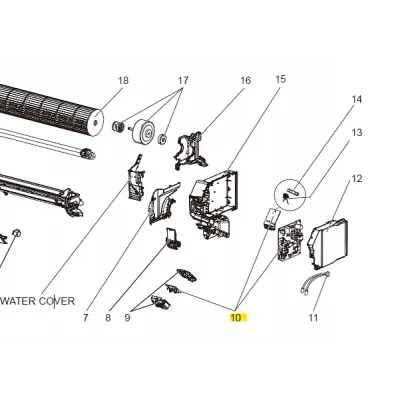 18
17
16
15
14
13
12
WATER COVER
7
8
9
10
11